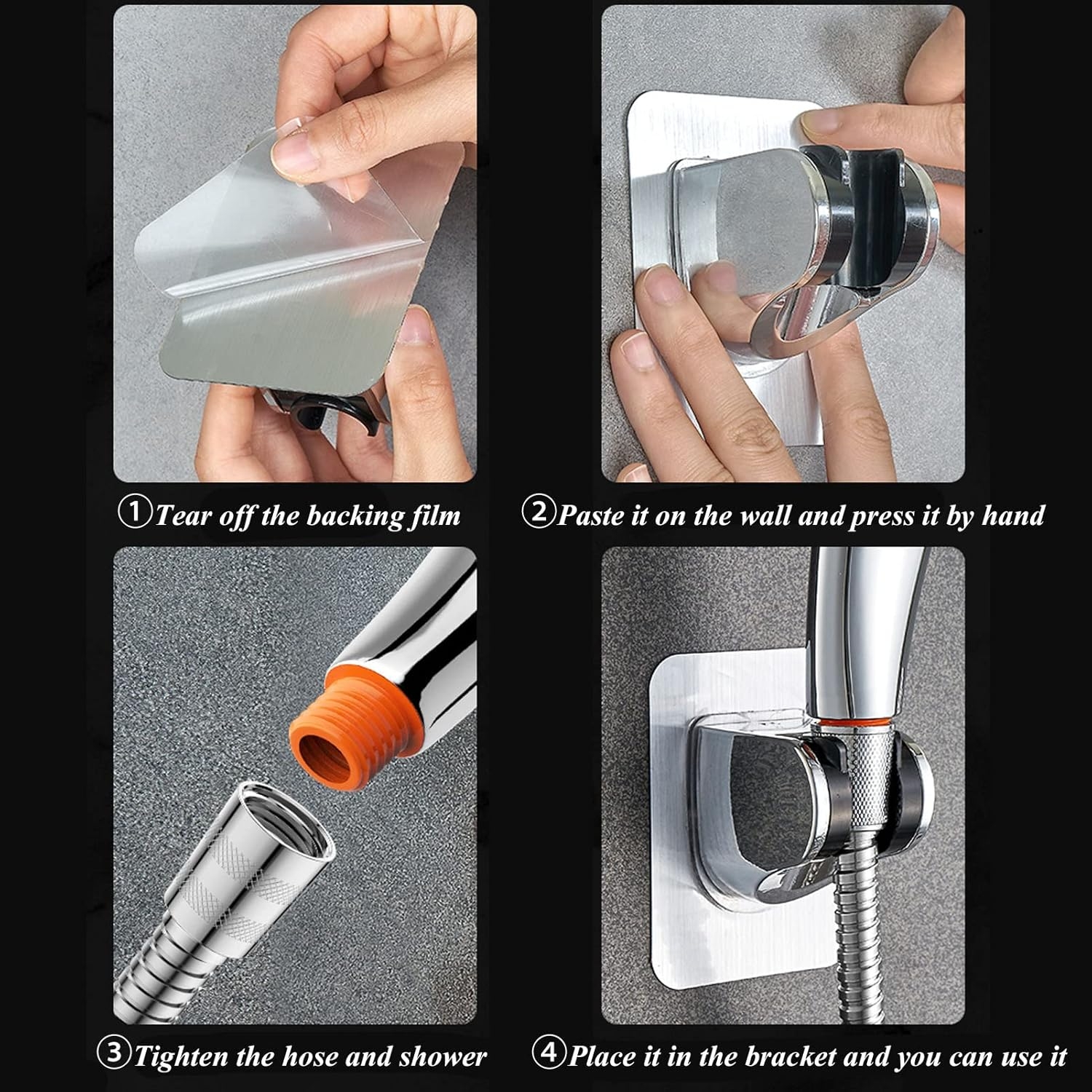 ①Tear off the backing film

②Paste it on the wall and press it by hand

③Tighten the hose and shower

④Place it in the bracket and you can use it