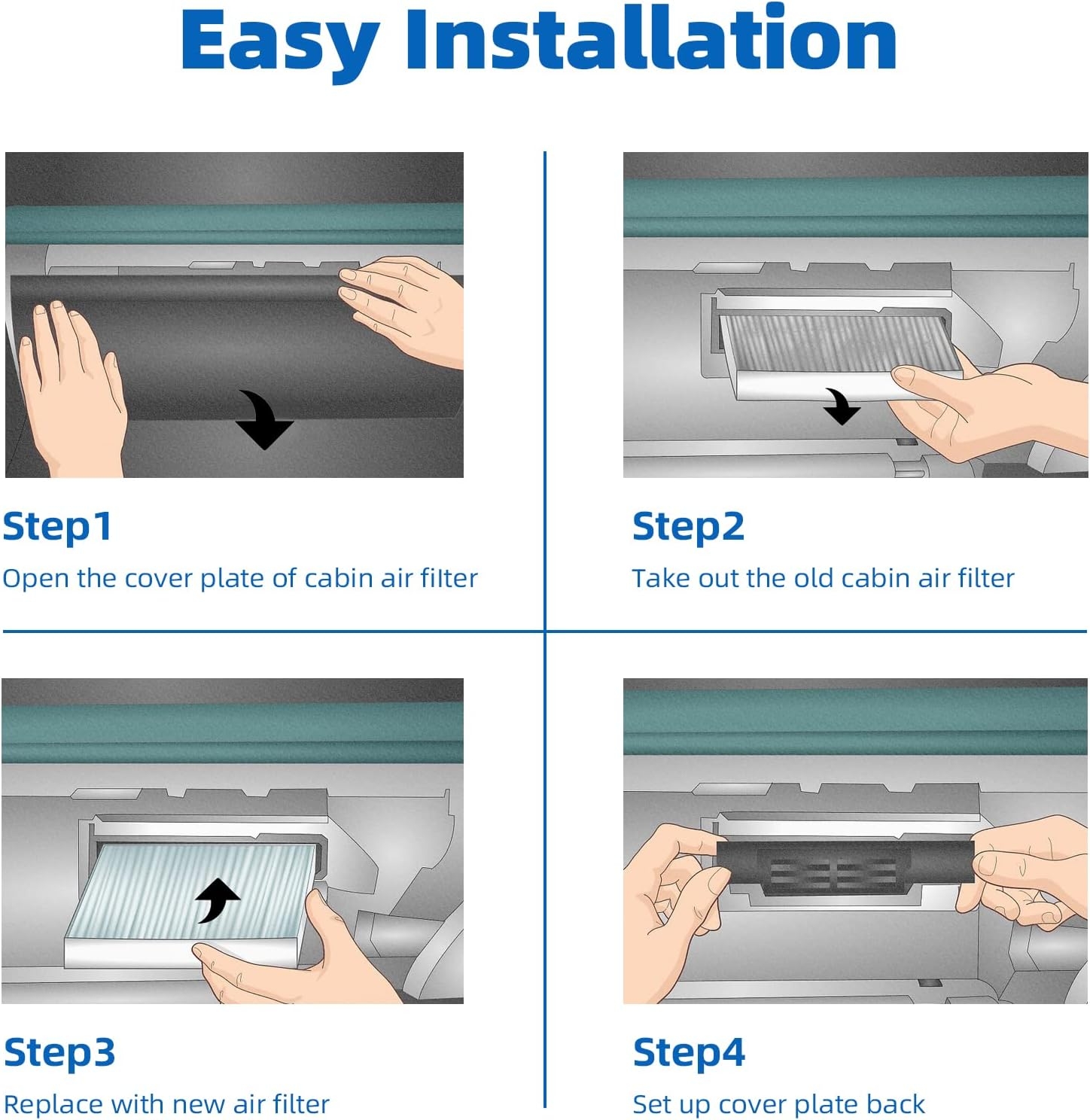 Easy Installation

Step1

Open the cover plate of cabin air filter

Step2

Take out the old cabin air filter

Step3

Replace with new air filter

Step4

Set up cover plate back