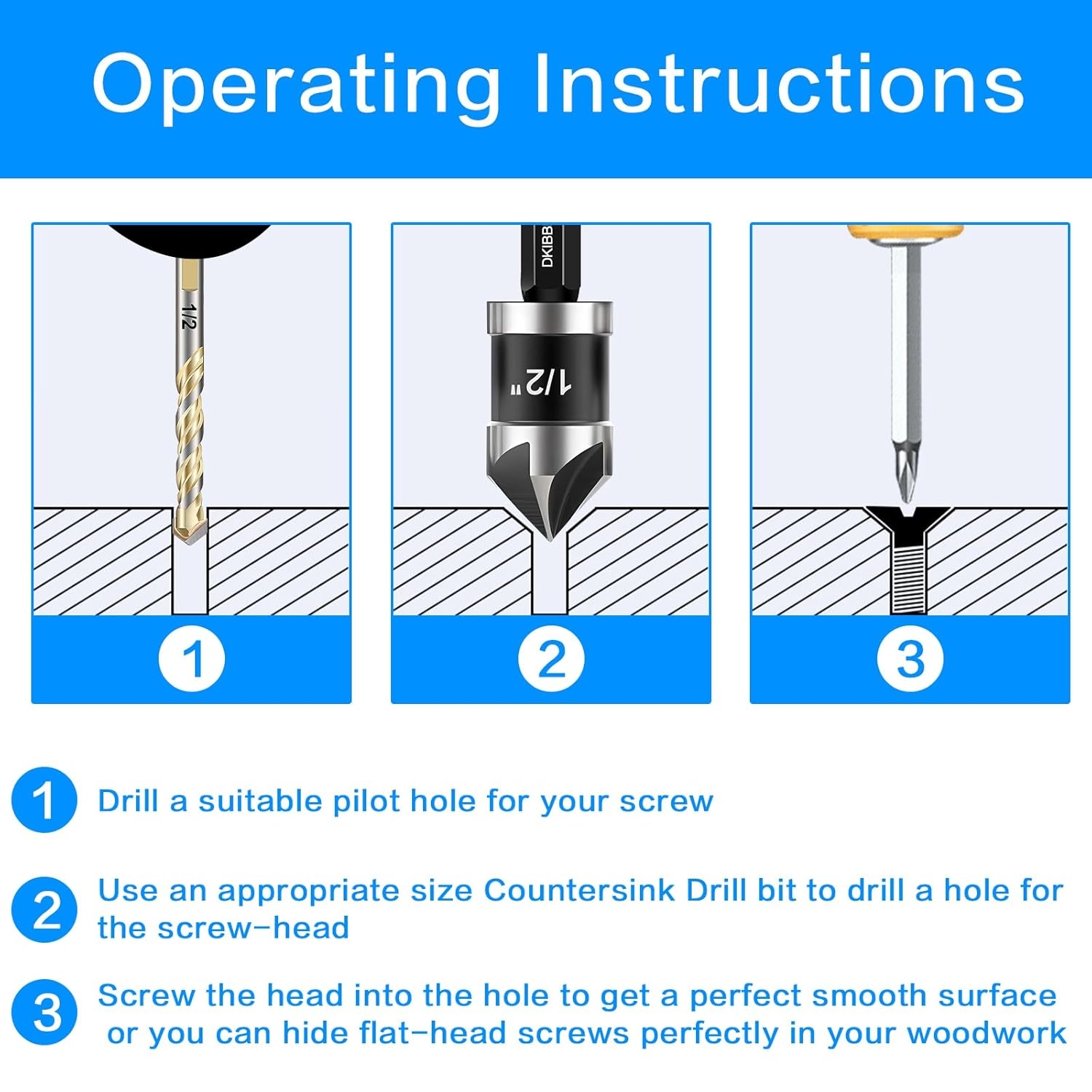 Operating Instructions

1/2

DKIBB

1/2"

1

2

3

1 Drill a suitable pilot hole for your screw

2 Use an appropriate size Countersink Drill bit to drill a hole for the screw-head

3 Screw the head into the hole to get a perfect smooth surface or you can hide flat-head screws perfectly in your woodwork