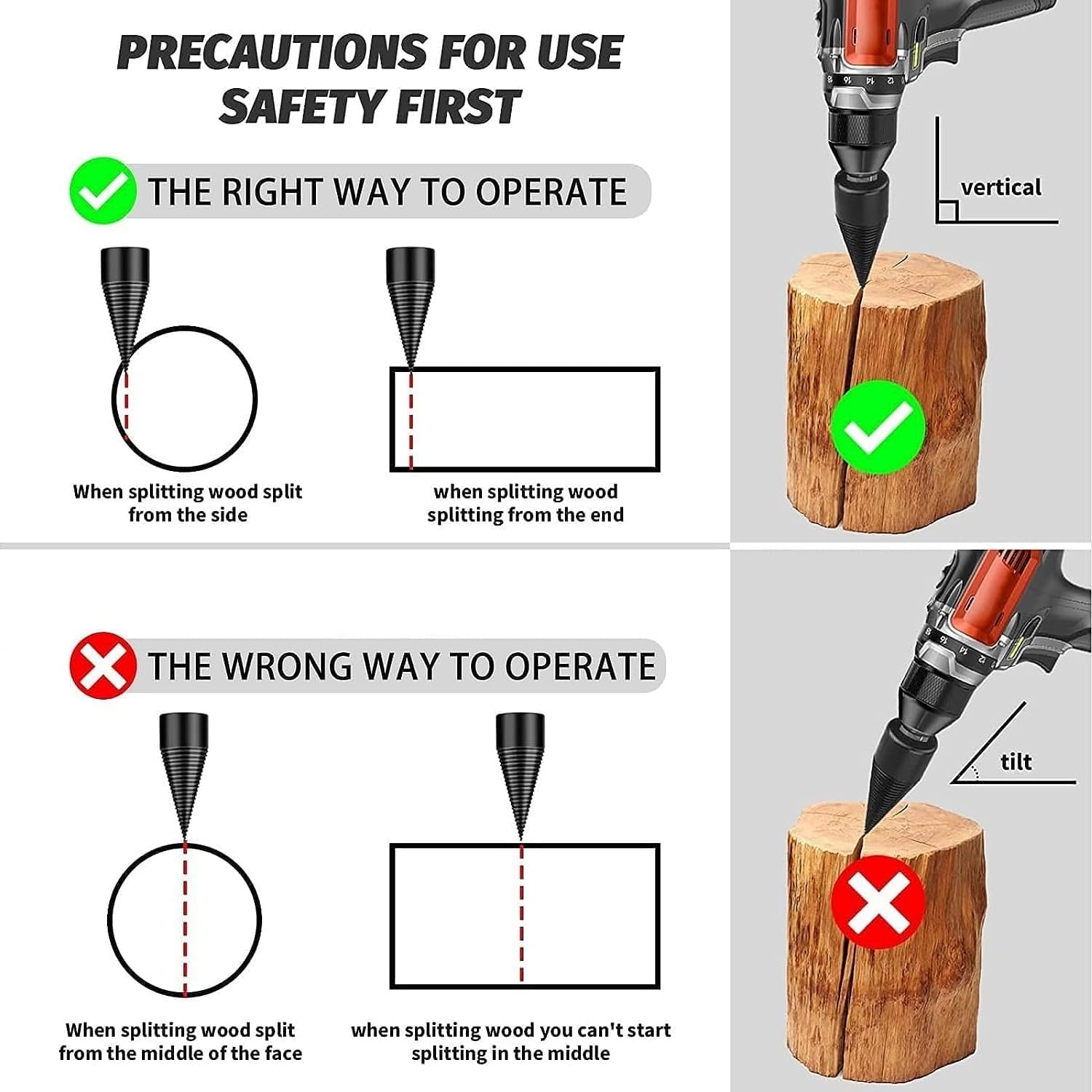 PRECAUTIONS FOR USE
SAFETY FIRST

THE RIGHT WAY TO OPERATE

When splitting wood split from the side

when splitting wood splitting from the end

vertical

THE WRONG WAY TO OPERATE

When splitting wood split from the middle of the face

when splitting wood you can't start splitting in the middle

tilt