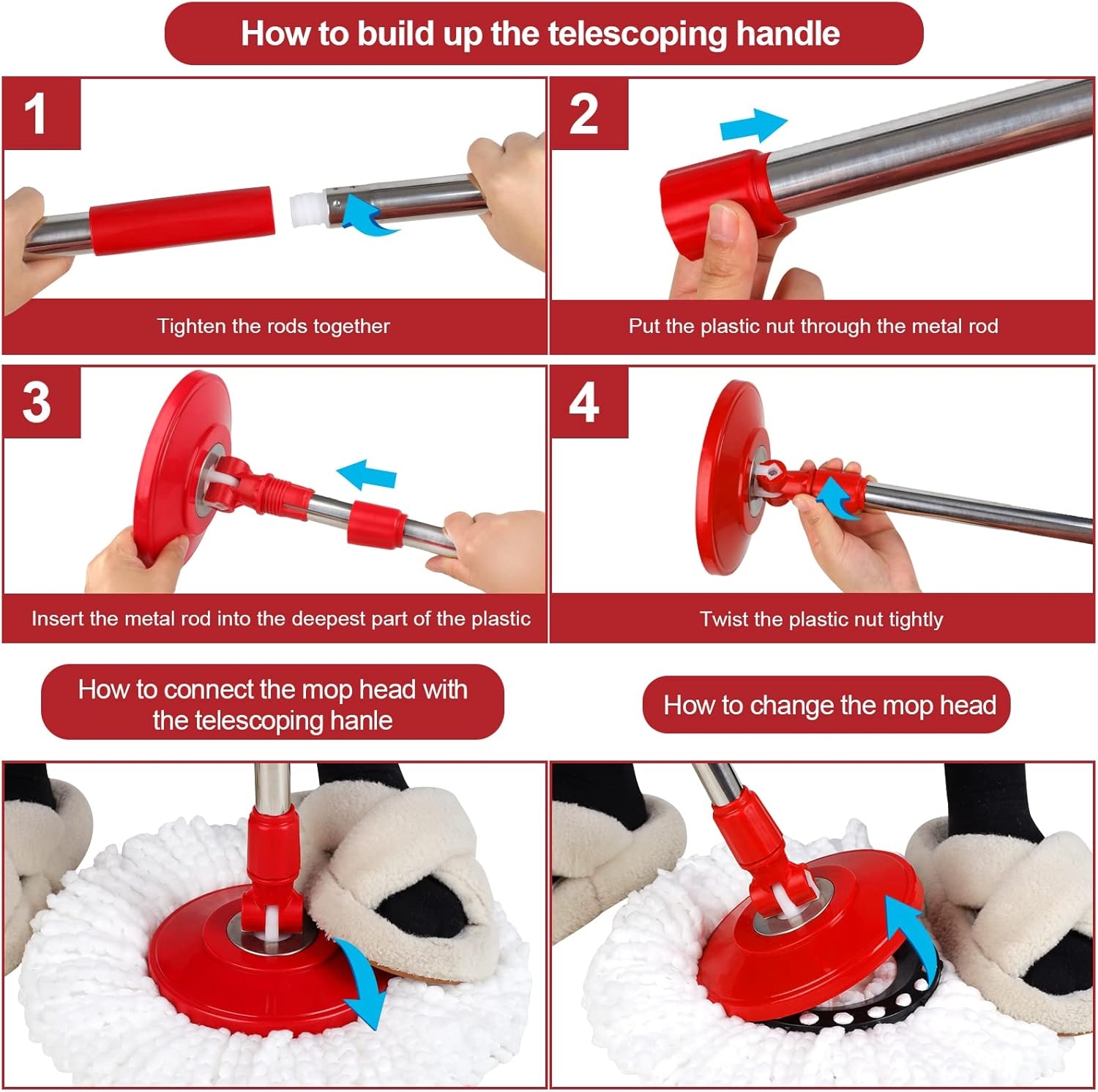 How to build up the telescoping handle

1

Tighten the rods together

2

Put the plastic nut through the metal rod

3

Insert the metal rod into the deepest part of the plastic

4

Twist the plastic nut tightly

How to connect the mop head with the telescoping hanle

How to change the mop head