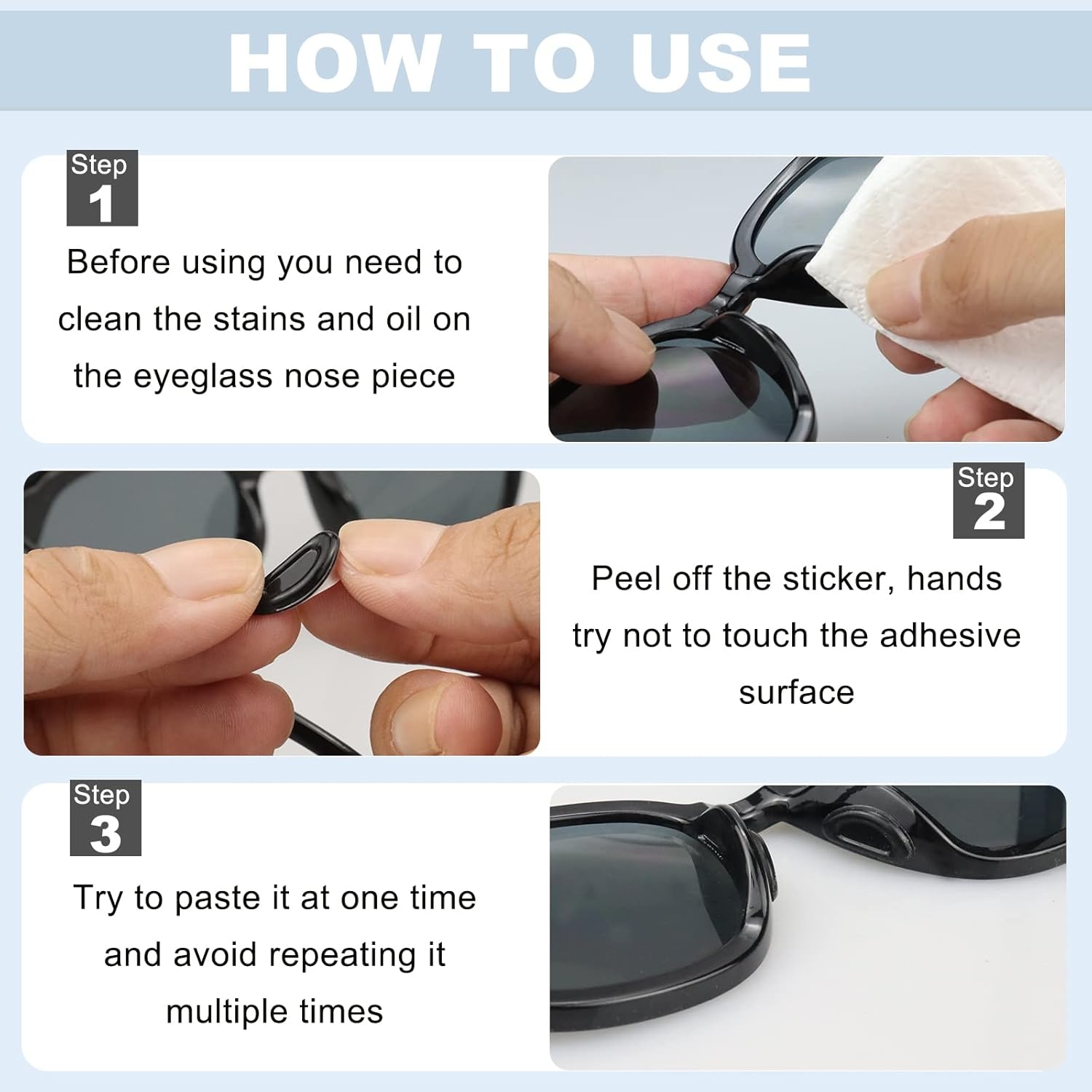 HOW TO USE

Step 1

Before using you need to clean the stains and oil on the eyeglass nose piece

Step 2

Peel off the sticker, hands try not to touch the adhesive surface

Step 3

Try to paste it at one time and avoid repeating it multiple times