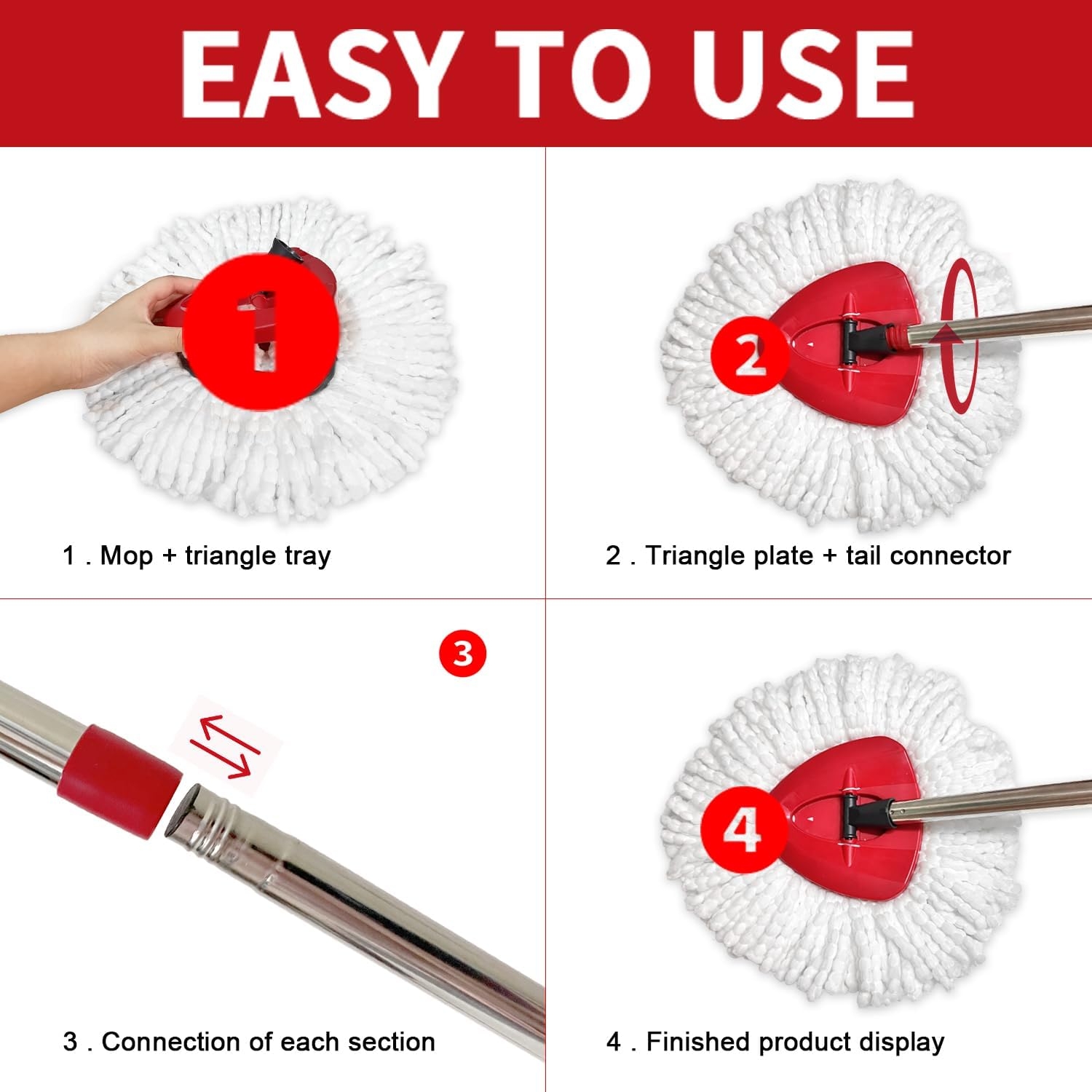 EASY TO USE

1

1 . Mop + triangle tray

2

2 . Triangle plate + tail connector

3

3 . Connection of each section

4

4 . Finished product display