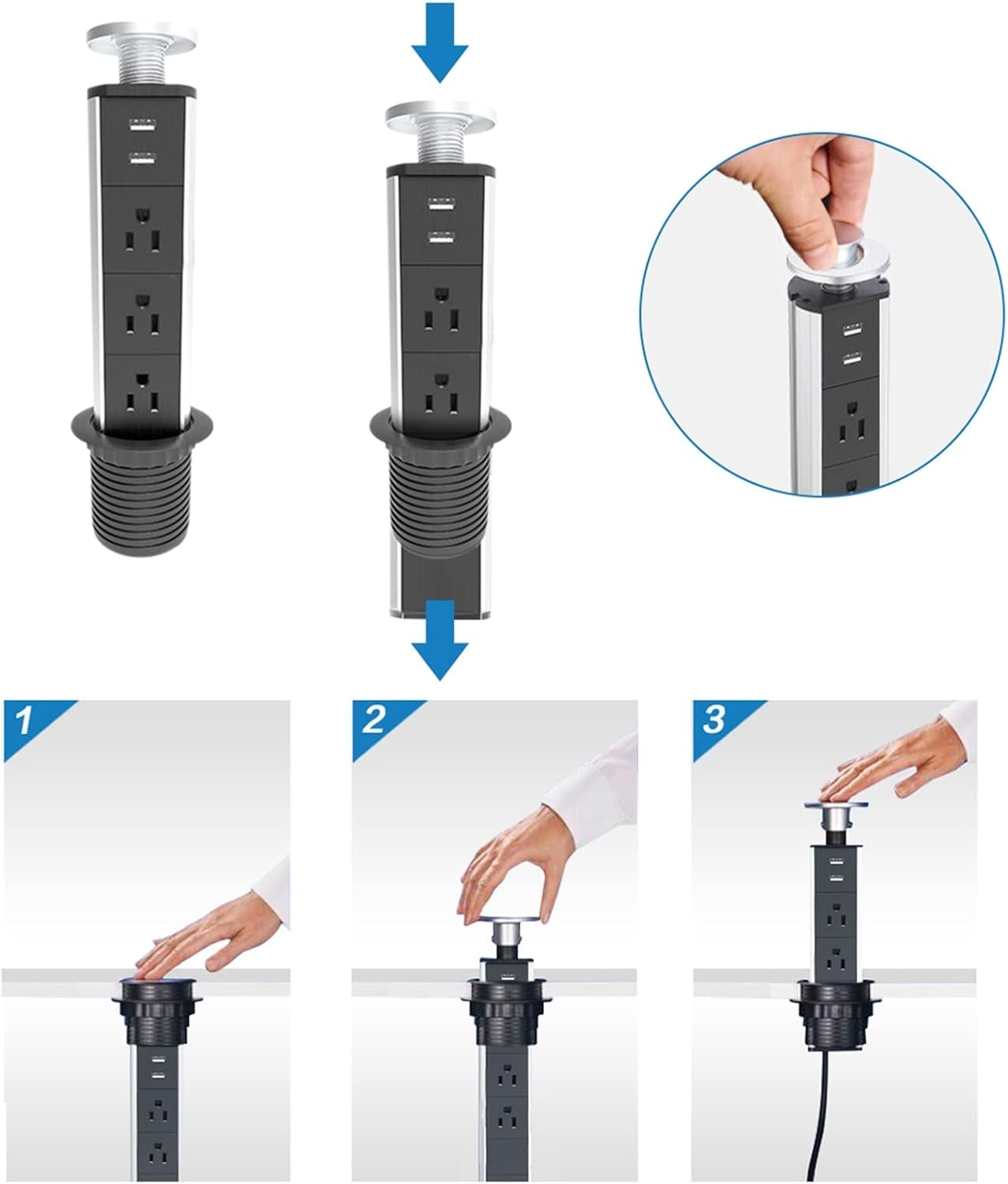 1

2

3