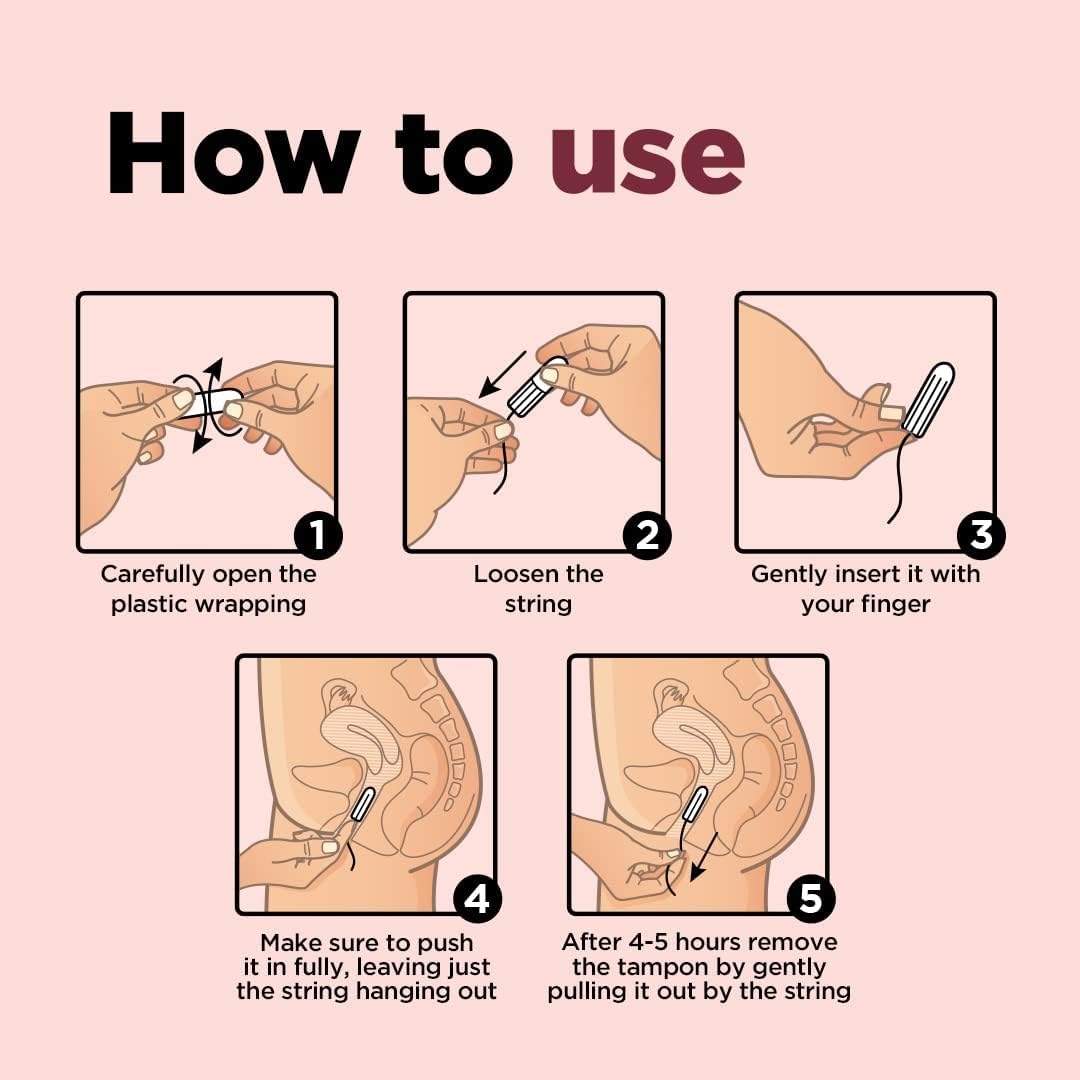 How to use

1
Carefully open the plastic wrapping

2
Loosen the string

3
Gently insert it with your finger

4
Make sure to push it in fully, leaving just the string hanging out

5
After 4-5 hours remove the tampon by gently pulling it out by the string